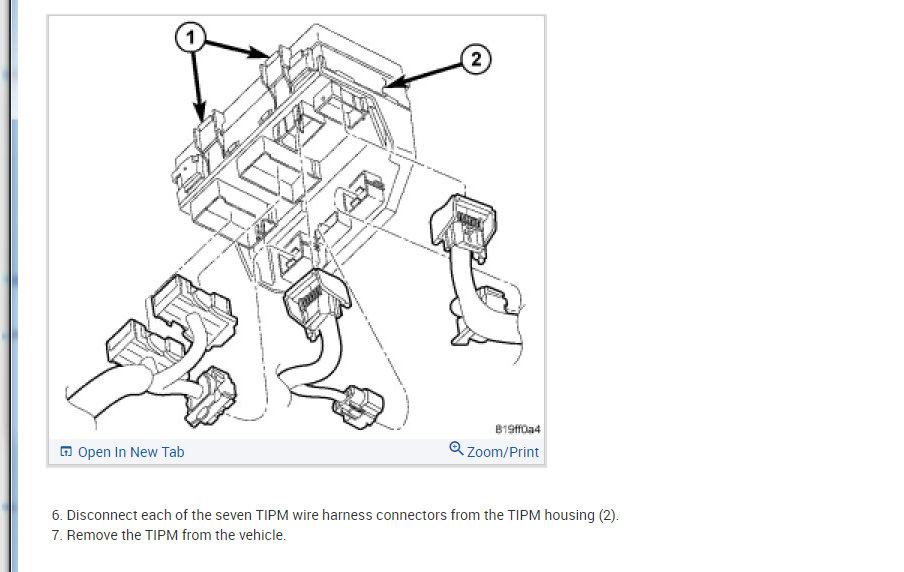 1

2

B19ff0a4

Open In New Tab

Zoom/Print

6. Disconnect each of the seven TIPM wire harness connectors from the TIPM housing (2).
7. Remove the TIPM from the vehicle.