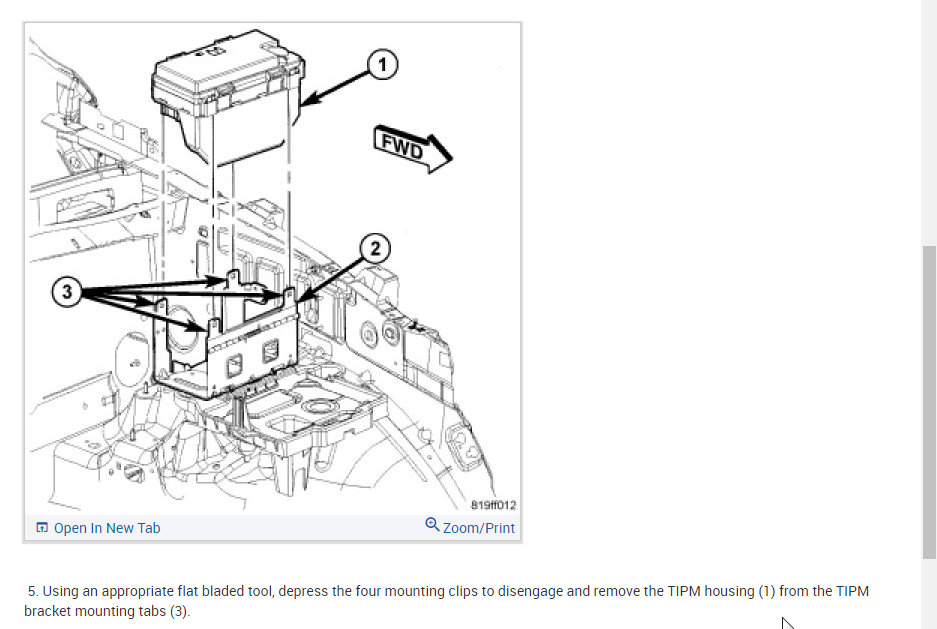 1

FWD

2

3

819ff012

Open In New Tab

Zoom/Print

5. Using an appropriate flat bladed tool, depress the four mounting clips to disengage and remove the TIPM housing (1) from the TIPM bracket mounting tabs (3).