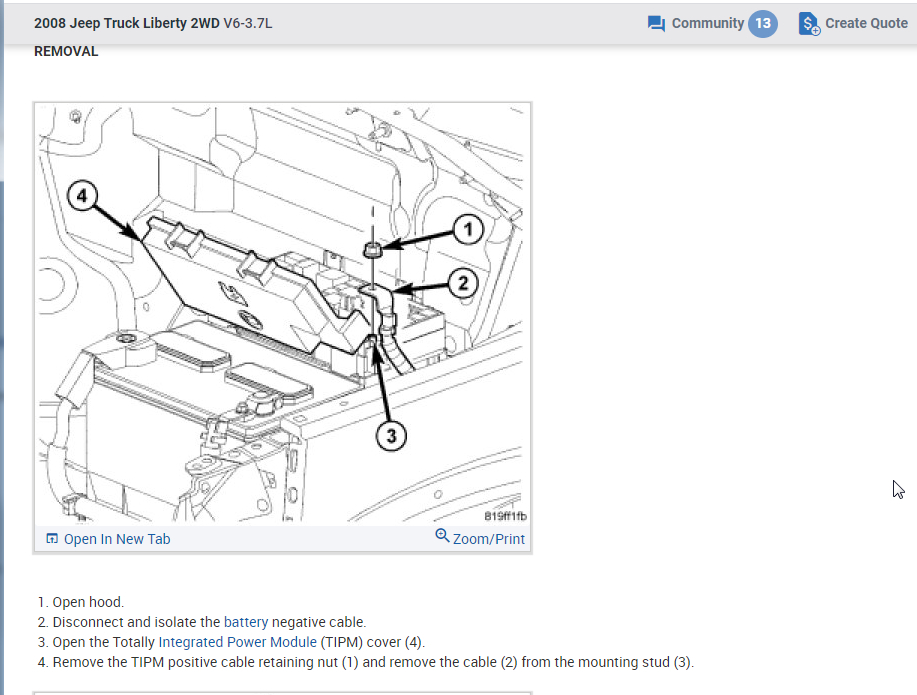 2008 Jeep Truck Liberty 2WD V6-3.7L

Community 13

Create Quote

REMOVAL

4

1

2

3

819ff1fb

Open In New Tab

Zoom/Print

1. Open hood.
2. Disconnect and isolate the battery negative cable.
3. Open the Totally Integrated Power Module (TIPM) cover (4).
4. Remove the TIPM positive cable retaining nut (1) and remove the cable (2) from the mounting stud (3).