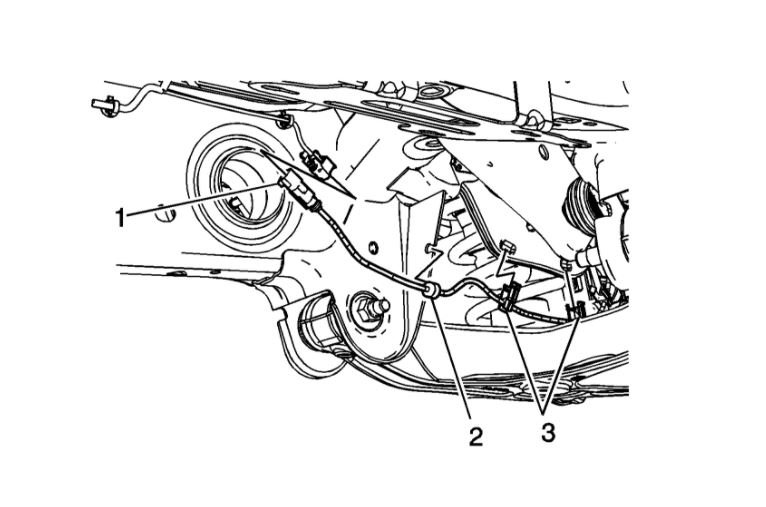 1
2
3