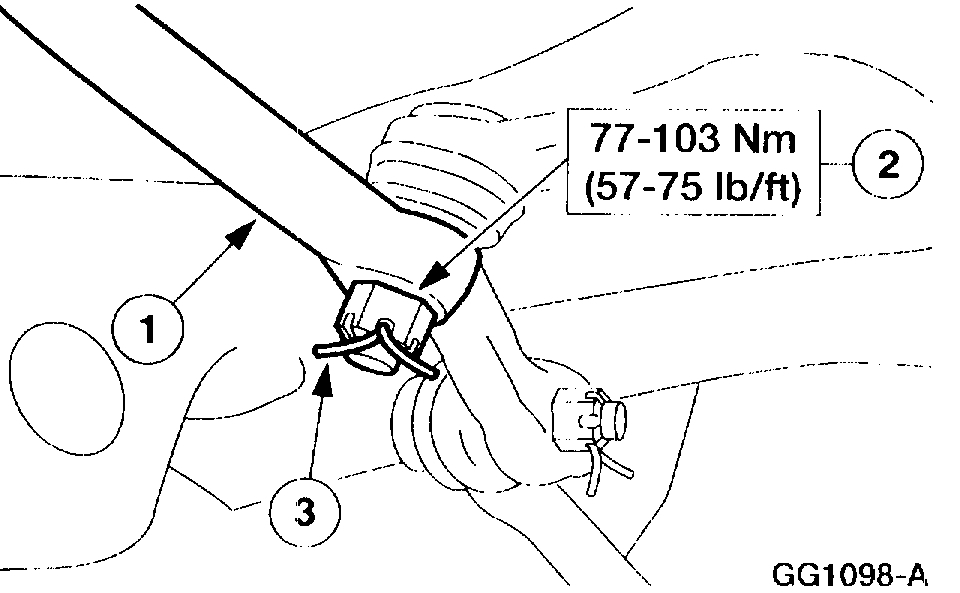 77-103 Nm
(57-75 lb/ft)

2

1

3

GG1098-A