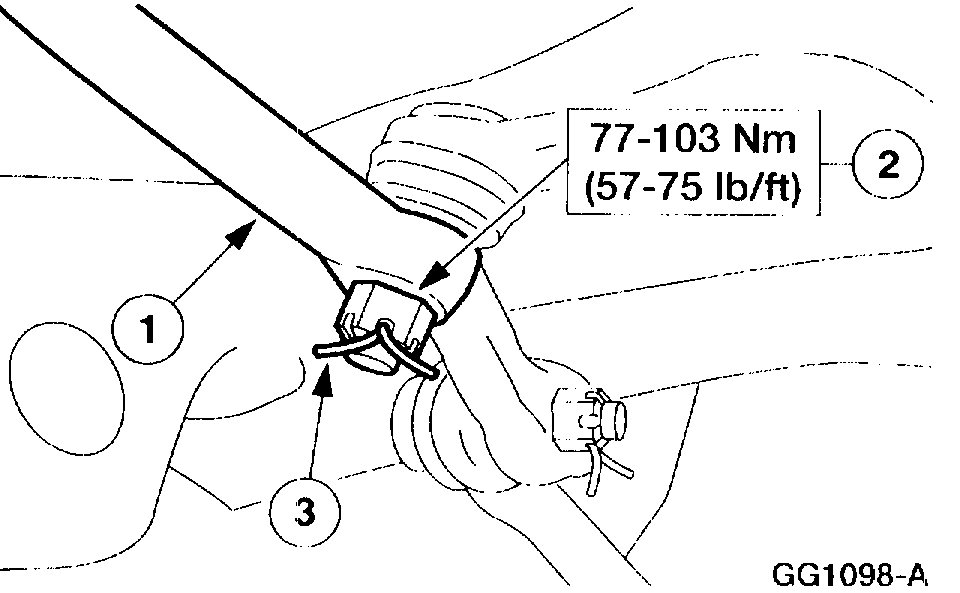 77-103 Nm
(57-75 lb/ft)

2

1

3

GG1098-A