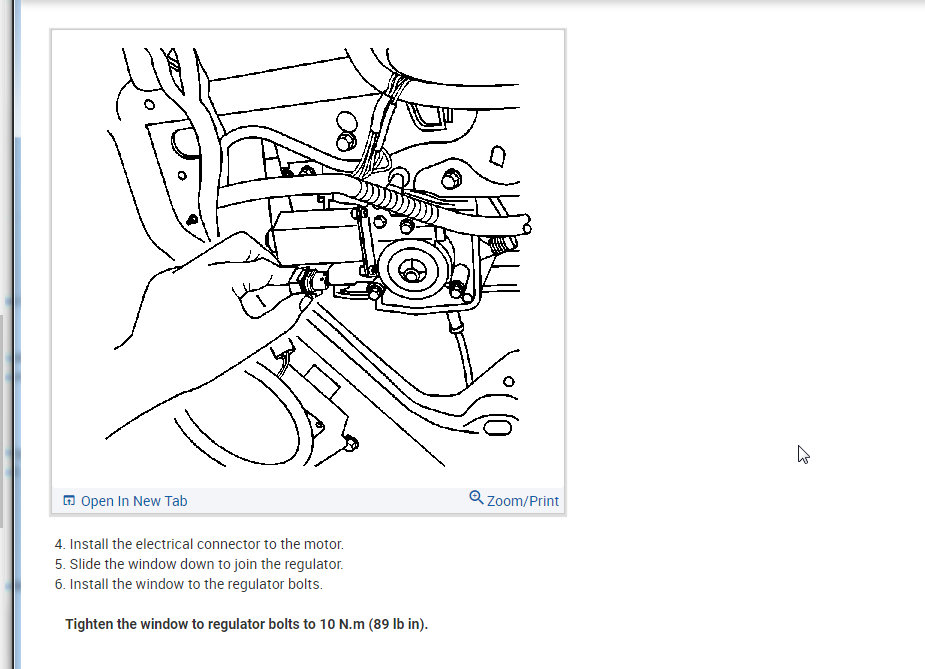 Open In New Tab

Zoom/Print

4. Install the electrical connector to the motor.
5. Slide the window down to join the regulator.
6. Install the window to the regulator bolts.

Tighten the window to regulator bolts to 10 N.m (89 lb in).