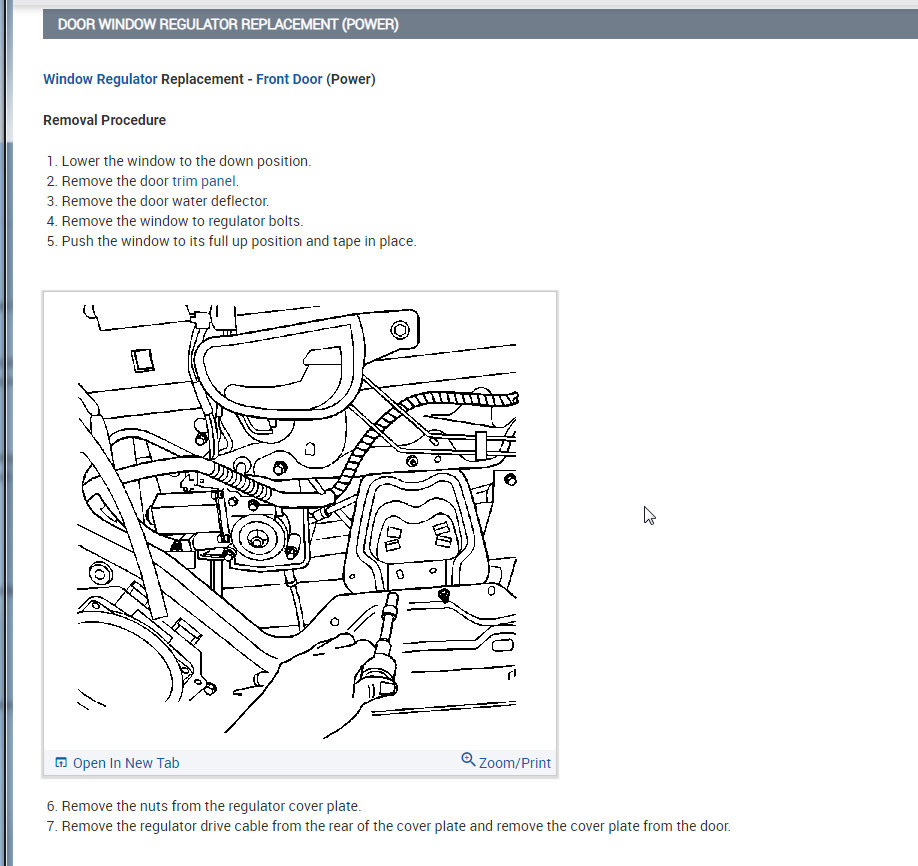 DOOR WINDOW REGULATOR REPLACEMENT (POWER)

Window Regulator Replacement - Front Door (Power)

Removal Procedure

1. Lower the window to the down position.
2. Remove the door trim panel.
3. Remove the door water deflector.
4. Remove the window to regulator bolts.
5. Push the window to its full up position and tape in place.

Open In New Tab
Zoom/Print

6. Remove the nuts from the regulator cover plate.
7. Remove the regulator drive cable from the rear of the cover plate and remove the cover plate from the door.