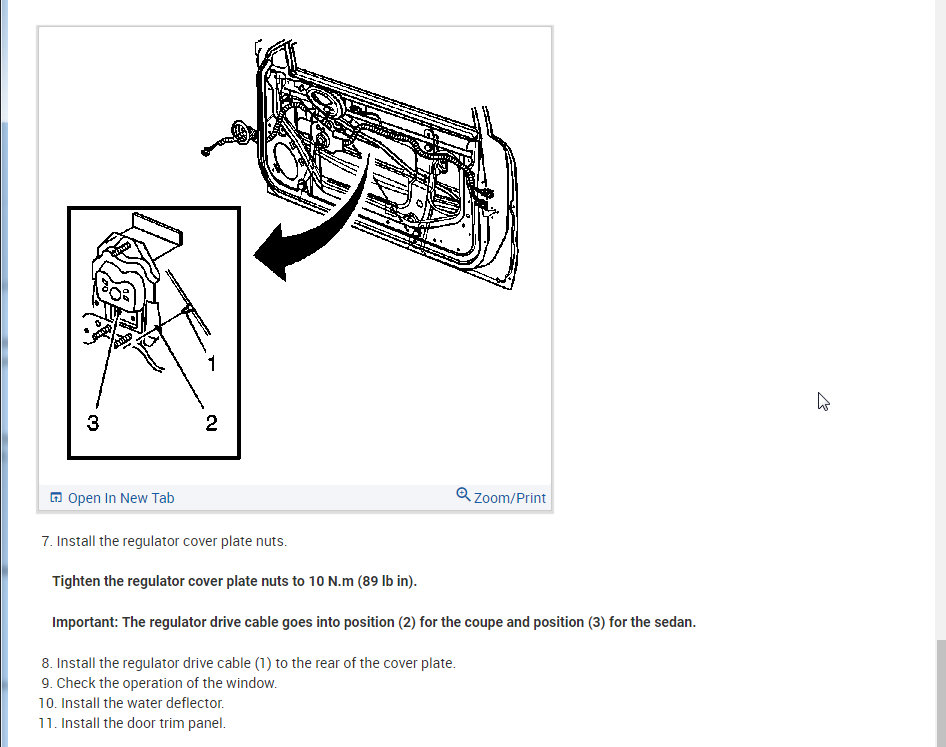 1

3

2

Open In New Tab

Zoom/Print

7. Install the regulator cover plate nuts.

Tighten the regulator cover plate nuts to 10 N.m (89 lb in).

Important: The regulator drive cable goes into position (2) for the coupe and position (3) for the sedan.

8. Install the regulator drive cable (1) to the rear of the cover plate.
9. Check the operation of the window.
10. Install the water deflector.
11. Install the door trim panel.