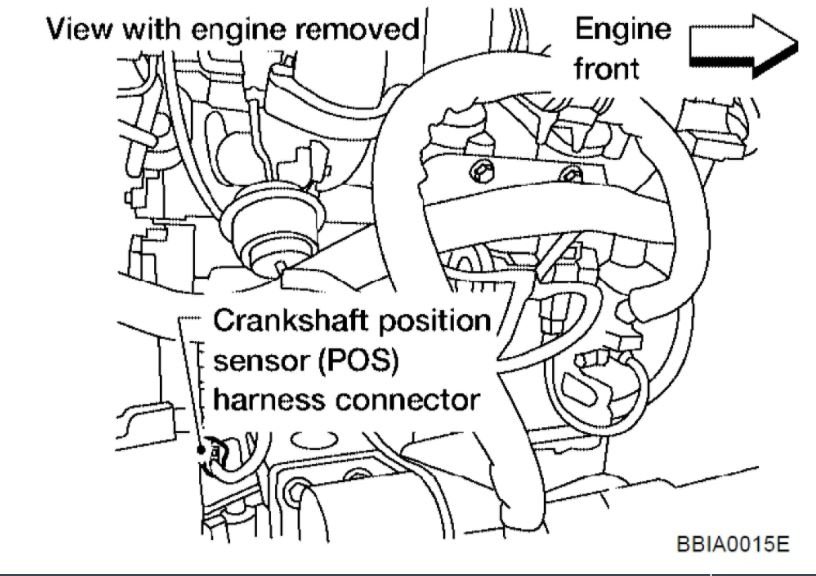 View with engine removed

Engine front

Crankshaft position sensor (POS) harness connector

BBIA0015E