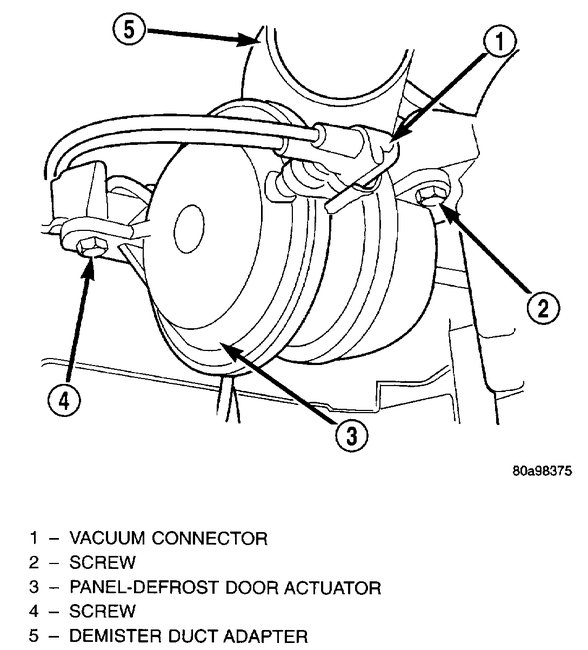 5

1

2

4

3

80a98375

1 – VACUUM CONNECTOR
2 – SCREW
3 – PANEL-DEFROST DOOR ACTUATOR
4 – SCREW
5 – DEMISTER DUCT ADAPTER