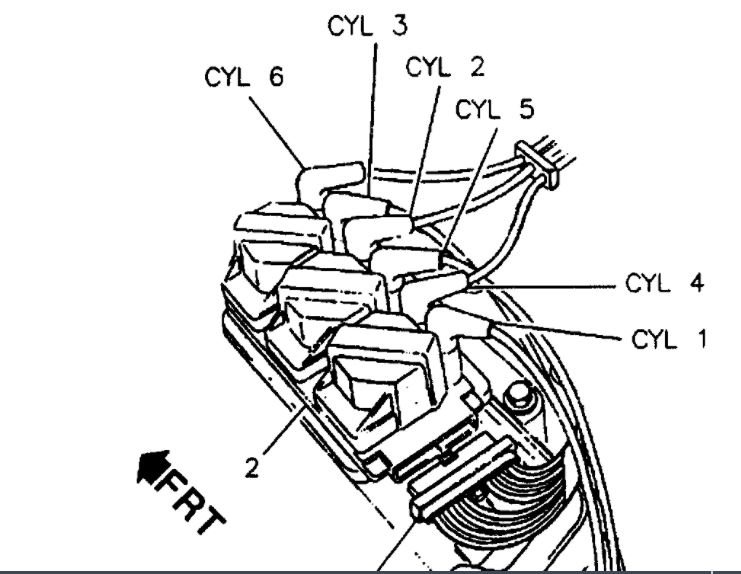 CYL 3
CYL 2
CYL 6
CYL 5
CYL 4
CYL 1
2
FRT