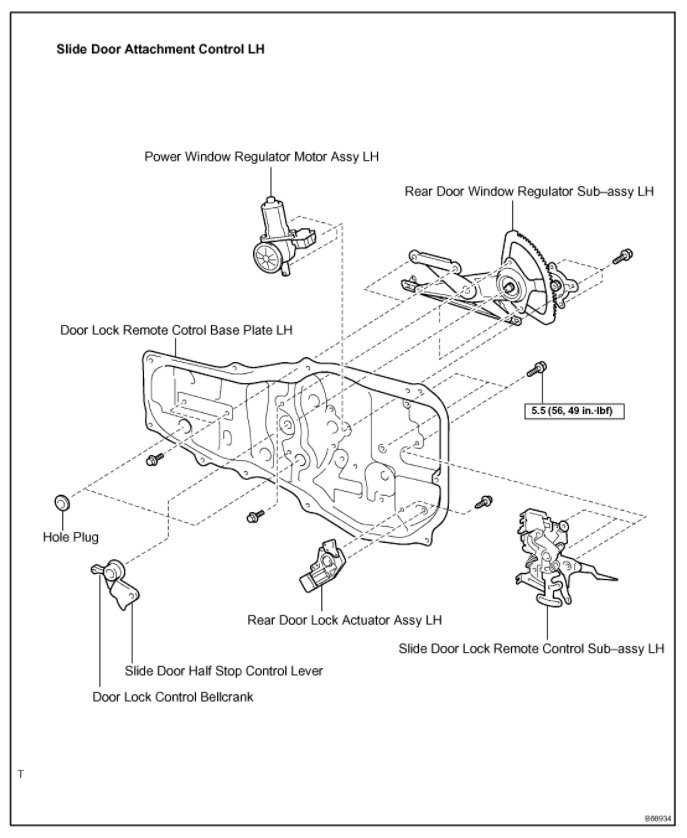 Slide Door Attachment Control LH

Power Window Regulator Motor Assy LH

Rear Door Window Regulator Sub–assy LH

Door Lock Remote Cotrol Base Plate LH

5.5 (56, 49 in.·lbf)

Hole Plug

Rear Door Lock Actuator Assy LH

Slide Door Lock Remote Control Sub–assy LH

Slide Door Half Stop Control Lever

Door Lock Control Bellcrank

T

B68934