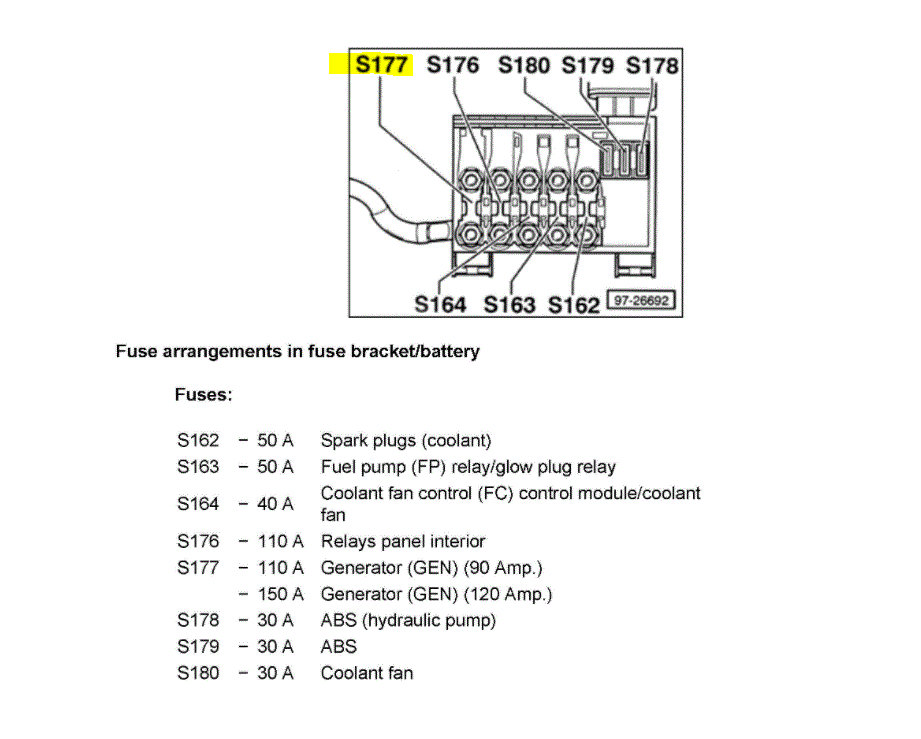 S177 S176 S180 S179 S178

S164 S163 S162 97-26692

Fuse arrangements in fuse bracket/battery

Fuses:

| | | |
|---|---|---|
| S162 | – 50 A | Spark plugs (coolant) |
| S163 | – 50 A | Fuel pump (FP) relay/glow plug relay |
| S164 | – 40 A | Coolant fan control (FC) control module/coolant fan |
| S176 | – 110 A | Relays panel interior |
| S177 | – 110 A | Generator (GEN) (90 Amp.) |
| | – 150 A | Generator (GEN) (120 Amp.) |
| S178 | – 30 A | ABS (hydraulic pump) |
| S179 | – 30 A | ABS |
| S180 | – 30 A | Coolant fan |