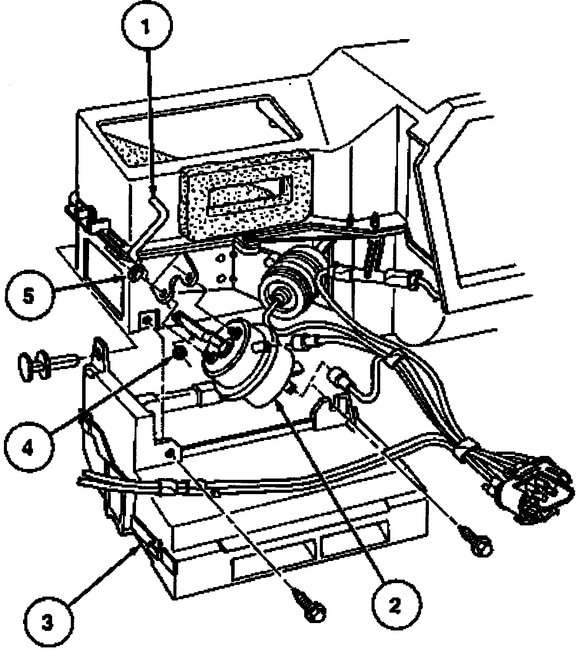 1
5
4
3
2