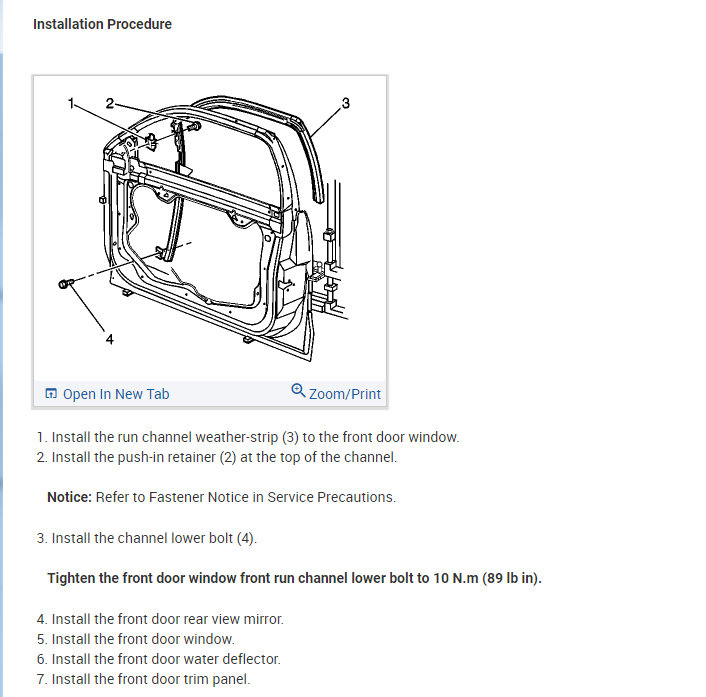 Installation Procedure

1
2
3
4

Open In New Tab
Zoom/Print

1. Install the run channel weather-strip (3) to the front door window.
2. Install the push-in retainer (2) at the top of the channel.

Notice: Refer to Fastener Notice in Service Precautions.

3. Install the channel lower bolt (4).

Tighten the front door window front run channel lower bolt to 10 N.m (89 lb in).

4. Install the front door rear view mirror.
5. Install the front door window.
6. Install the front door water deflector.
7. Install the front door trim panel.