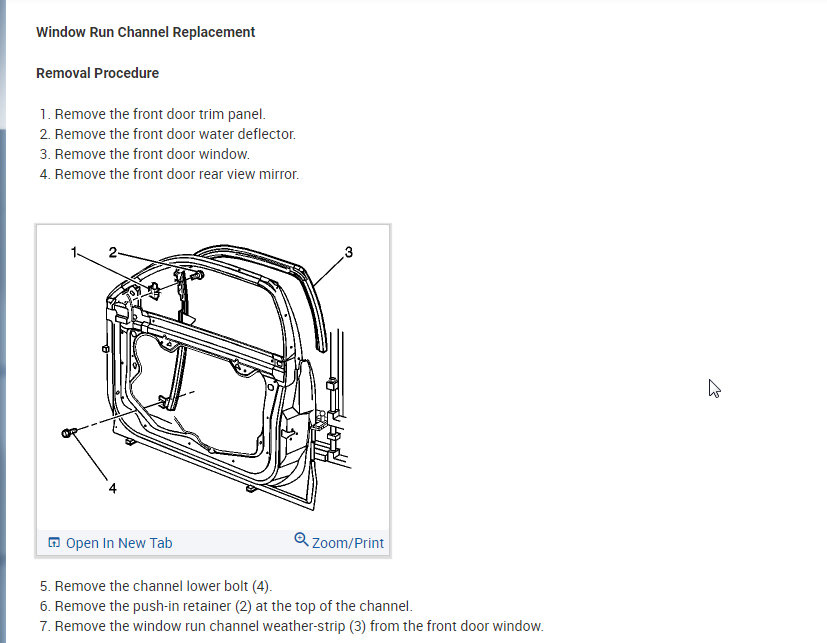 Window Run Channel Replacement

Removal Procedure

1. Remove the front door trim panel.
2. Remove the front door water deflector.
3. Remove the front door window.
4. Remove the front door rear view mirror.

1
2
3
4

Open In New Tab
Zoom/Print

5. Remove the channel lower bolt (4).
6. Remove the push-in retainer (2) at the top of the channel.
7. Remove the window run channel weather-strip (3) from the front door window.