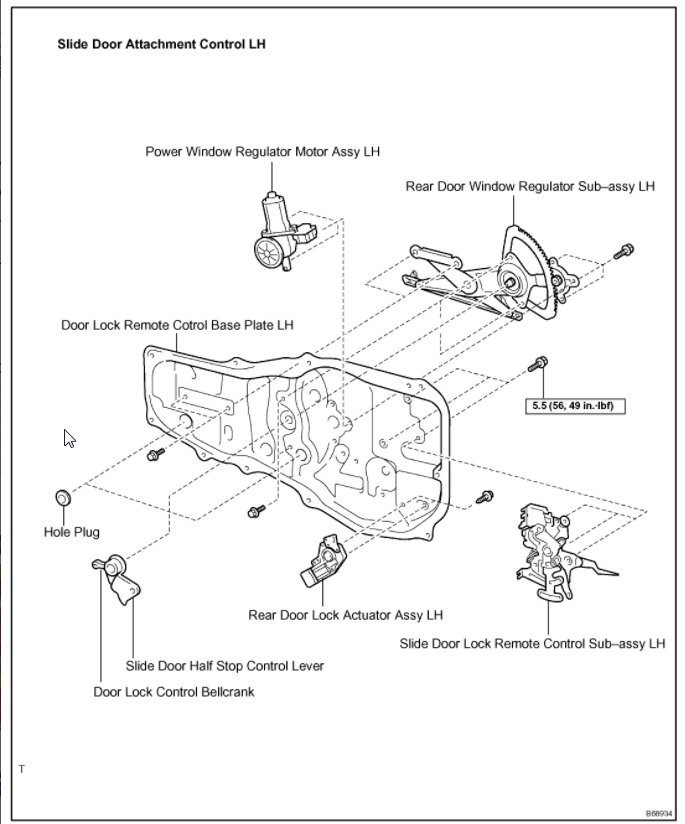 Slide Door Attachment Control LH

Power Window Regulator Motor Assy LH

Rear Door Window Regulator Sub–assy LH

Door Lock Remote Cotrol Base Plate LH

5.5 (56, 49 in.·lbf)

Hole Plug

Rear Door Lock Actuator Assy LH

Slide Door Lock Remote Control Sub–assy LH

Slide Door Half Stop Control Lever

Door Lock Control Bellcrank

T

B68934