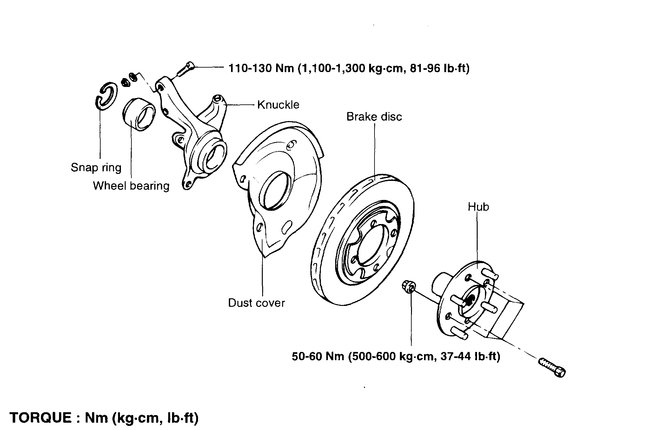 110-130 Nm (1,100-1,300 kg·cm, 81-96 lb·ft)

Knuckle

Brake disc

Snap ring

Wheel bearing

Hub

Dust cover

50-60 Nm (500-600 kg·cm, 37-44 lb·ft)

TORQUE : Nm (kg·cm, lb·ft)