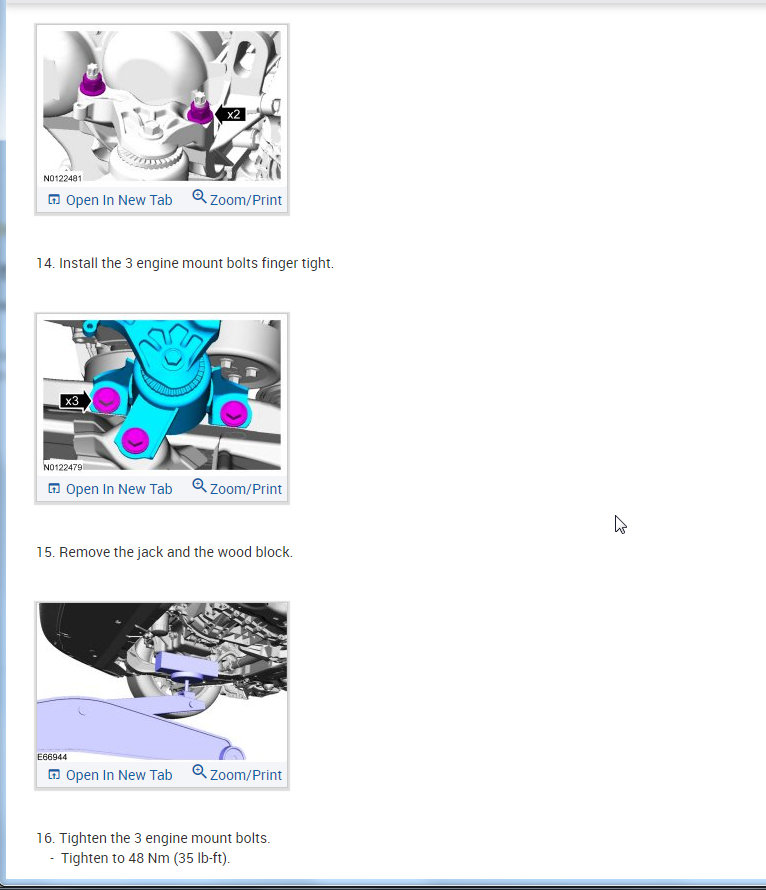 x2
N0122481
Open In New Tab Zoom/Print

14. Install the 3 engine mount bolts finger tight.

x3
N0122479
Open In New Tab Zoom/Print

15. Remove the jack and the wood block.

E66944
Open In New Tab Zoom/Print

16. Tighten the 3 engine mount bolts.
- Tighten to 48 Nm (35 lb-ft).