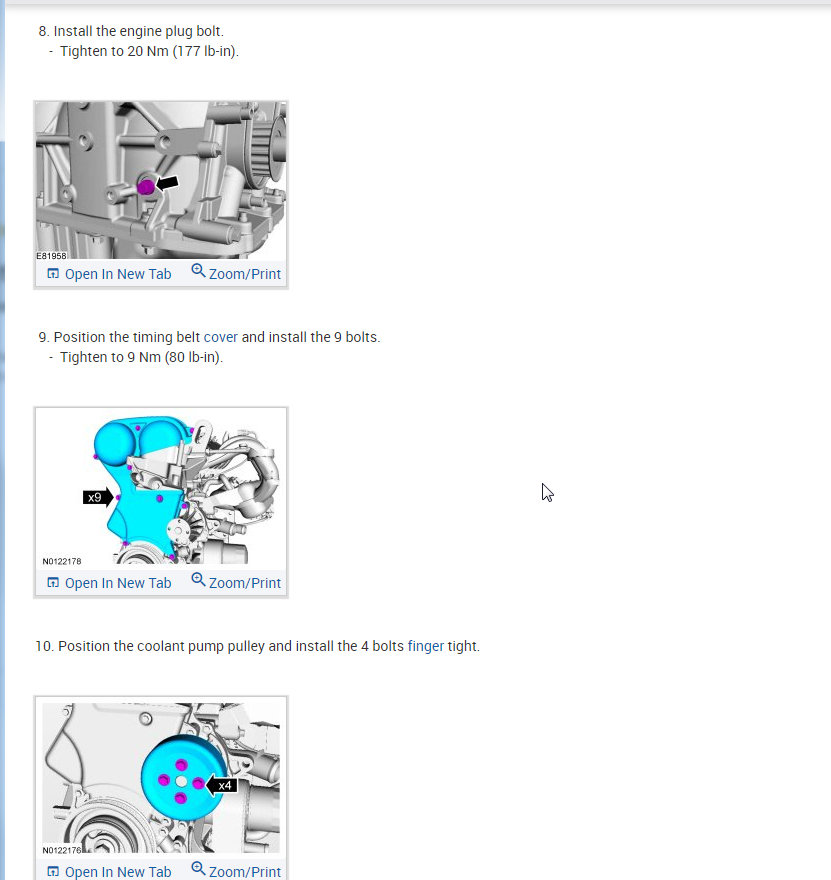 8. Install the engine plug bolt.
- Tighten to 20 Nm (177 lb-in).

E81958
Open In New Tab Zoom/Print

9. Position the timing belt cover and install the 9 bolts.
- Tighten to 9 Nm (80 lb-in).

x9
N0122178
Open In New Tab Zoom/Print

10. Position the coolant pump pulley and install the 4 bolts finger tight.

x4
N0122176
Open In New Tab Zoom/Print