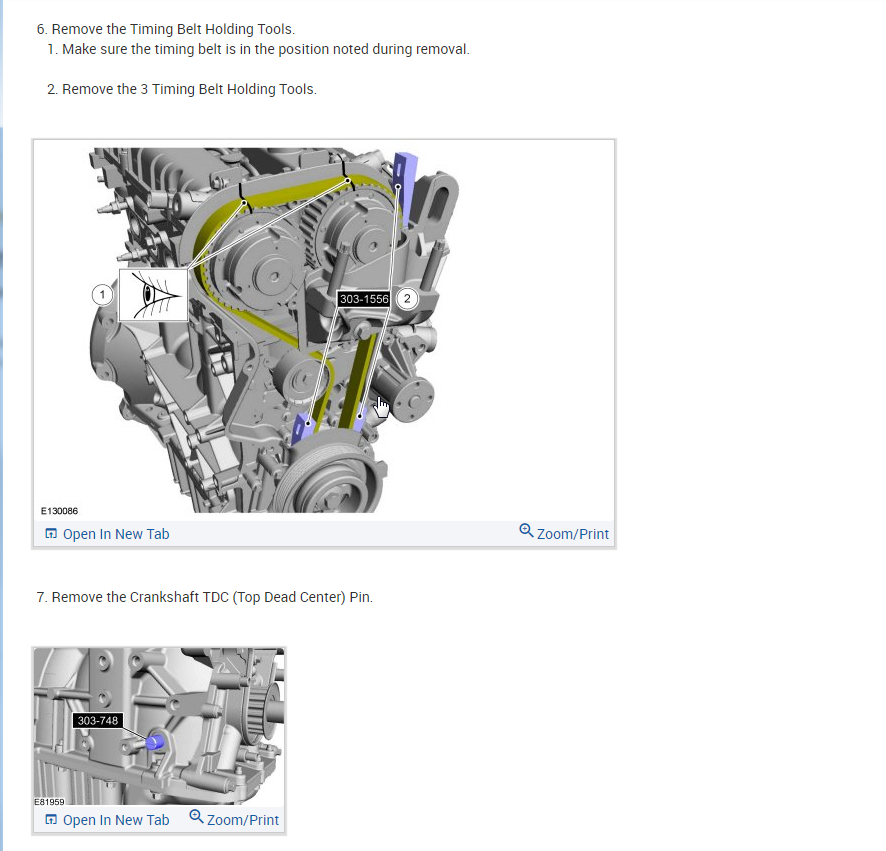 6. Remove the Timing Belt Holding Tools.
1. Make sure the timing belt is in the position noted during removal.

2. Remove the 3 Timing Belt Holding Tools.

1
303-1556
2
E130086
Open In New Tab
Zoom/Print

7. Remove the Crankshaft TDC (Top Dead Center) Pin.

303-748
E81959
Open In New Tab
Zoom/Print