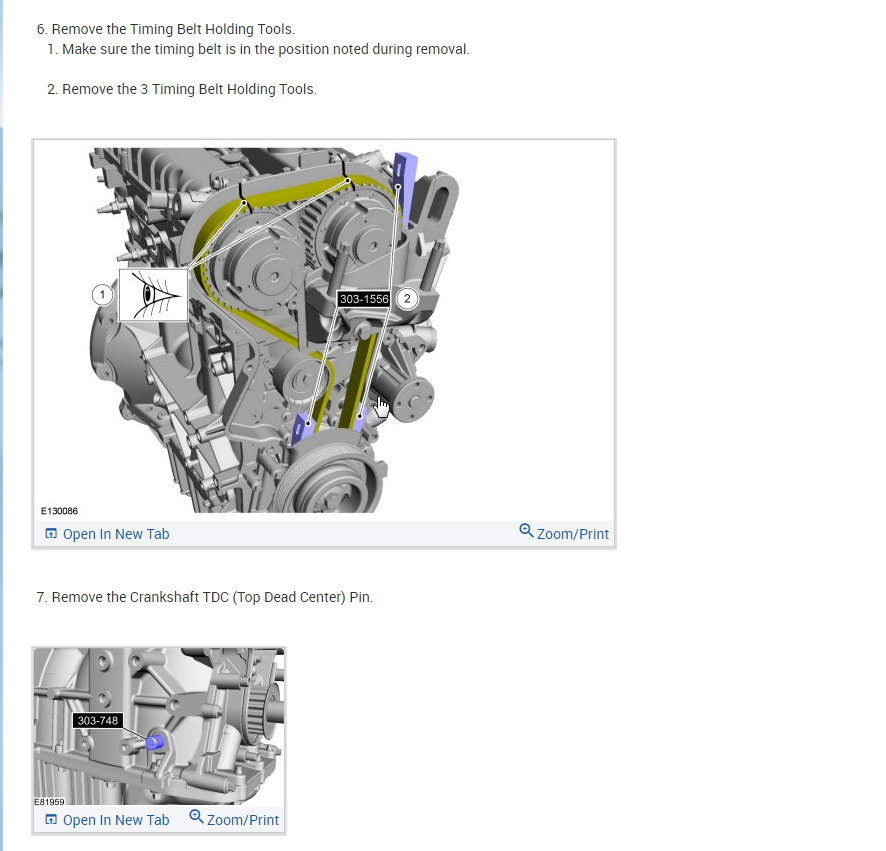 6. Remove the Timing Belt Holding Tools.
1. Make sure the timing belt is in the position noted during removal.

2. Remove the 3 Timing Belt Holding Tools.

1
303-1556
2
E130086
Open In New Tab
Zoom/Print

7. Remove the Crankshaft TDC (Top Dead Center) Pin.

303-748
E81959
Open In New Tab
Zoom/Print