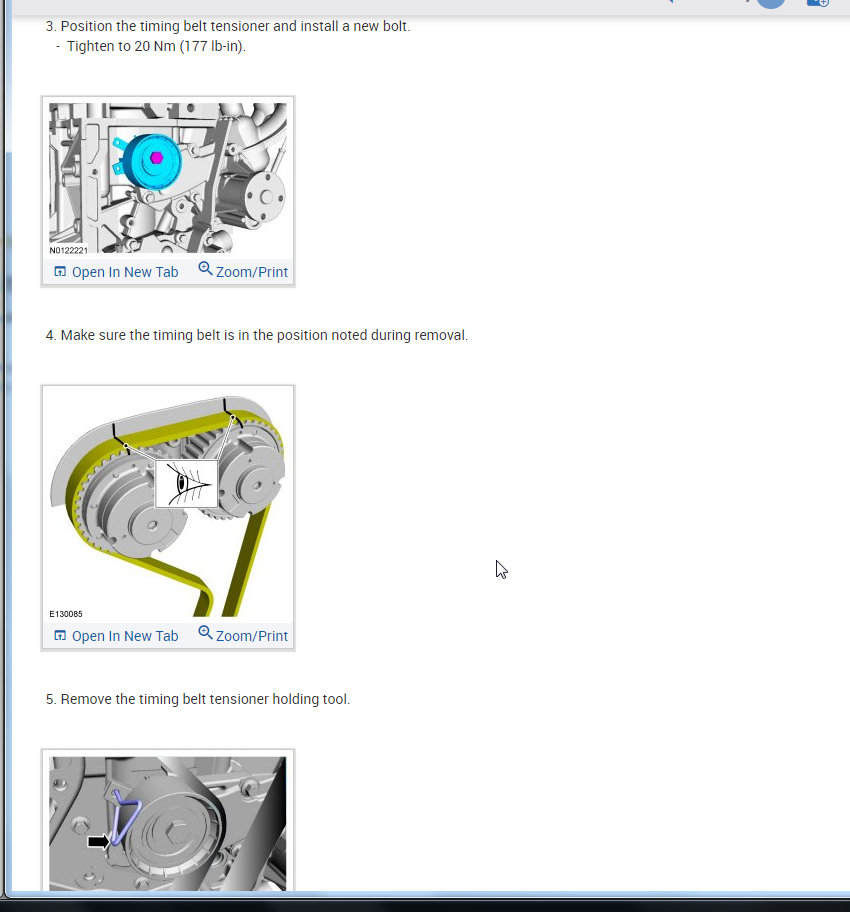 3. Position the timing belt tensioner and install a new bolt.
- Tighten to 20 Nm (177 lb-in).

N0122221

Open In New Tab Zoom/Print

4. Make sure the timing belt is in the position noted during removal.

E130085

Open In New Tab Zoom/Print

5. Remove the timing belt tensioner holding tool.