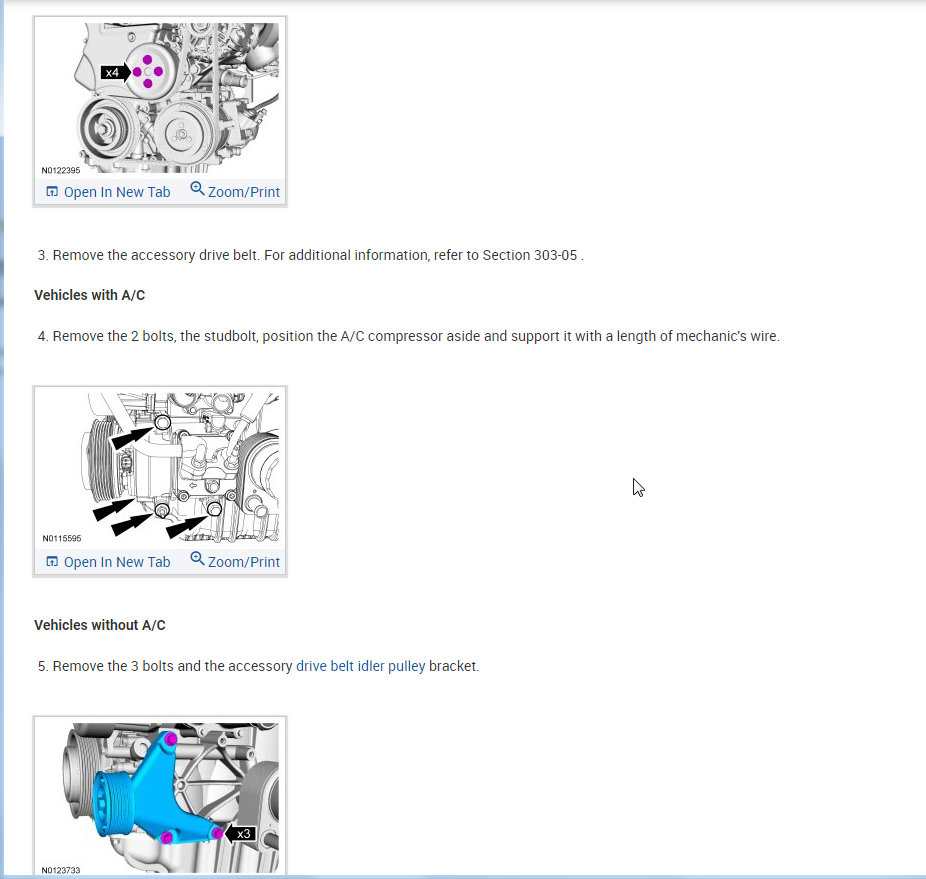 x4

N0122395

Open In New Tab Zoom/Print

3. Remove the accessory drive belt. For additional information, refer to Section 303-05 .

Vehicles with A/C

4. Remove the 2 bolts, the studbolt, position the A/C compressor aside and support it with a length of mechanic's wire.

N0115595

Open In New Tab Zoom/Print

Vehicles without A/C

5. Remove the 3 bolts and the accessory drive belt idler pulley bracket.

x3

N0123733