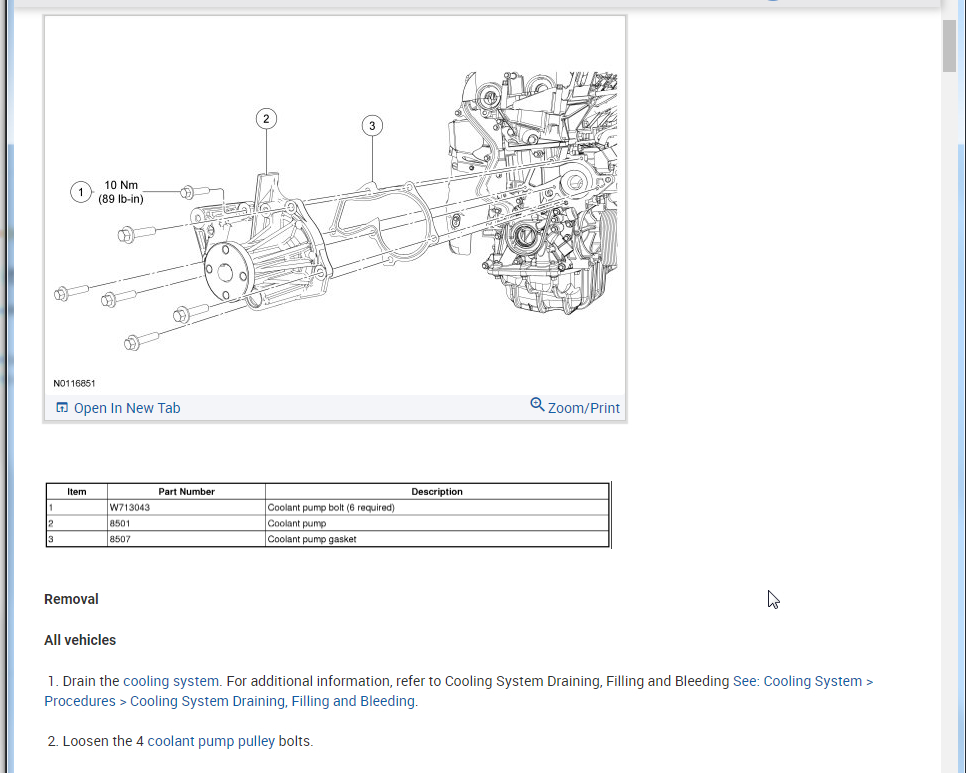 2

3

1 10 Nm (89 lb-in)

N0116851

Open In New Tab

Zoom/Print

| Item | Part Number | Description |
|---|---|---|
| 1 | W713043 | Coolant pump bolt (6 required) |
| 2 | 8501 | Coolant pump |
| 3 | 8507 | Coolant pump gasket |

Removal

All vehicles

1. Drain the cooling system. For additional information, refer to Cooling System Draining, Filling and Bleeding See: Cooling System > Procedures > Cooling System Draining, Filling and Bleeding.

2. Loosen the 4 coolant pump pulley bolts.