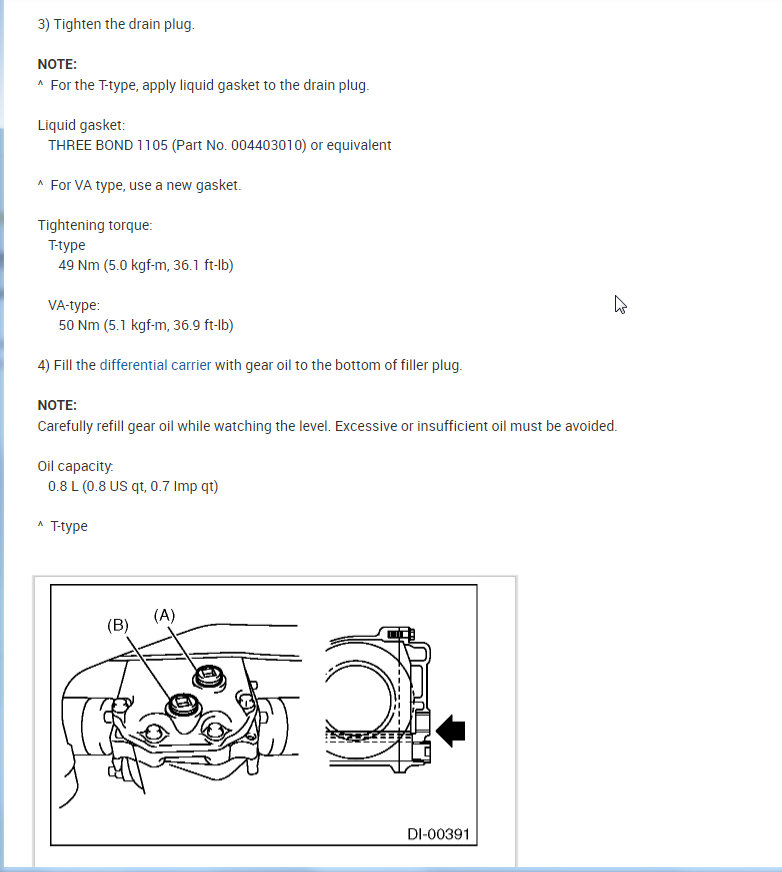 3) Tighten the drain plug.

NOTE:
^ For the T-type, apply liquid gasket to the drain plug.

Liquid gasket:
THREE BOND 1105 (Part No. 004403010) or equivalent

^ For VA type, use a new gasket.

Tightening torque:
T-type
49 Nm (5.0 kgf-m, 36.1 ft-lb)

VA-type:
50 Nm (5.1 kgf-m, 36.9 ft-lb)

4) Fill the differential carrier with gear oil to the bottom of filler plug.

NOTE:
Carefully refill gear oil while watching the level. Excessive or insufficient oil must be avoided.

Oil capacity:
0.8 L (0.8 US qt, 0.7 Imp qt)

^ T-type

(B)
(A)

DI-00391