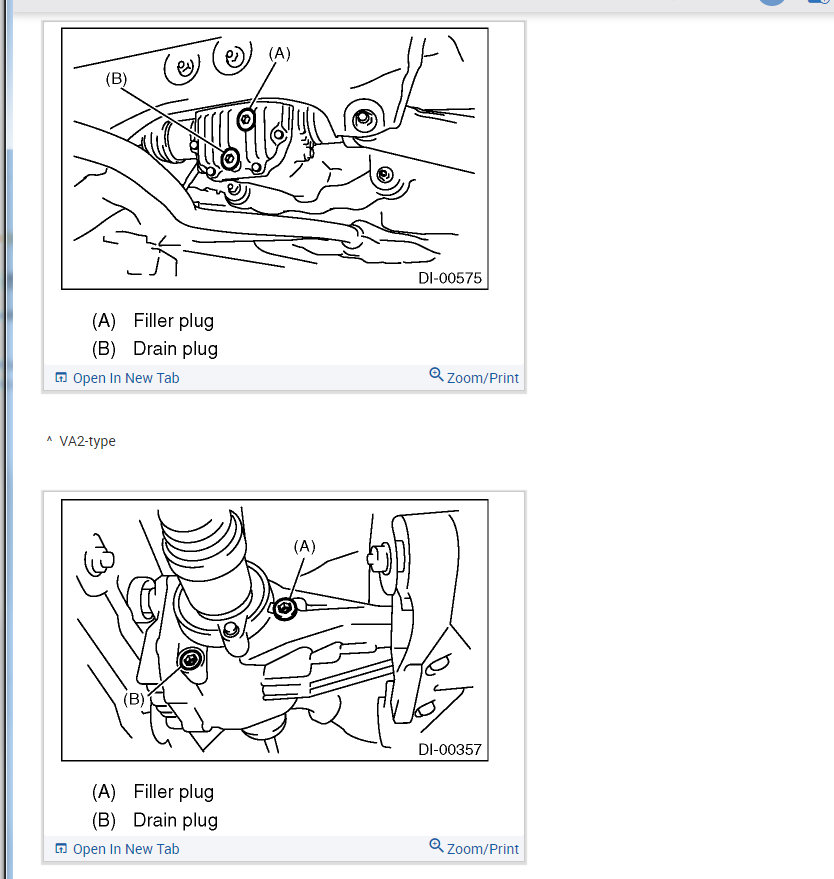 (A)

(B)

DI-00575

(A) Filler plug
(B) Drain plug

Open In New Tab

Zoom/Print

^ VA2-type

(A)

(B)

DI-00357

(A) Filler plug
(B) Drain plug

Open In New Tab

Zoom/Print