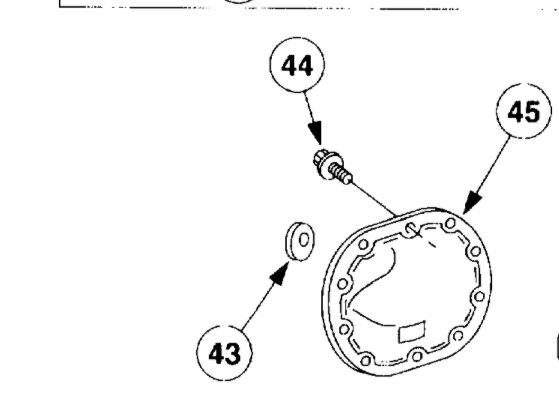 44
45
43