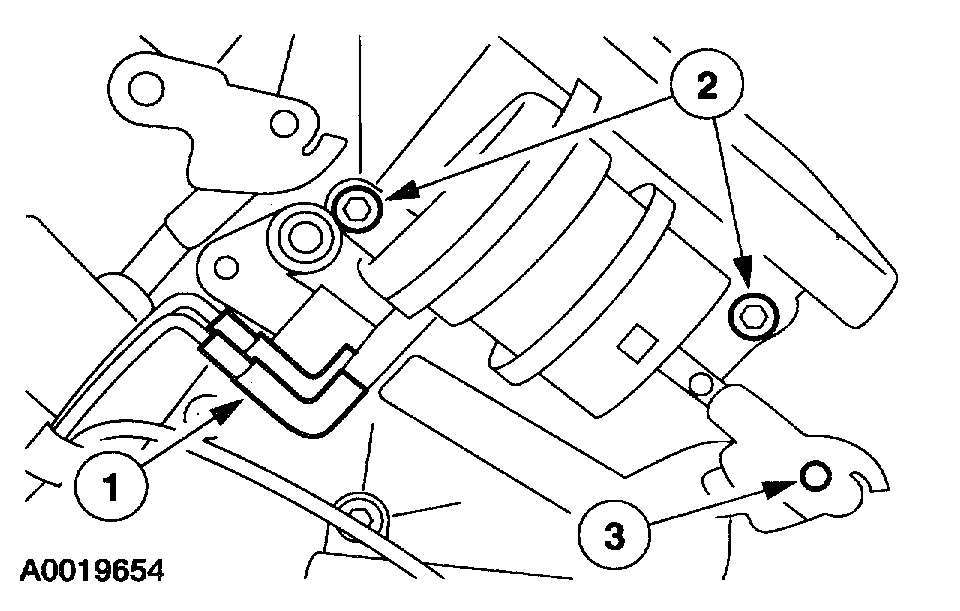 2

1

3

A0019654