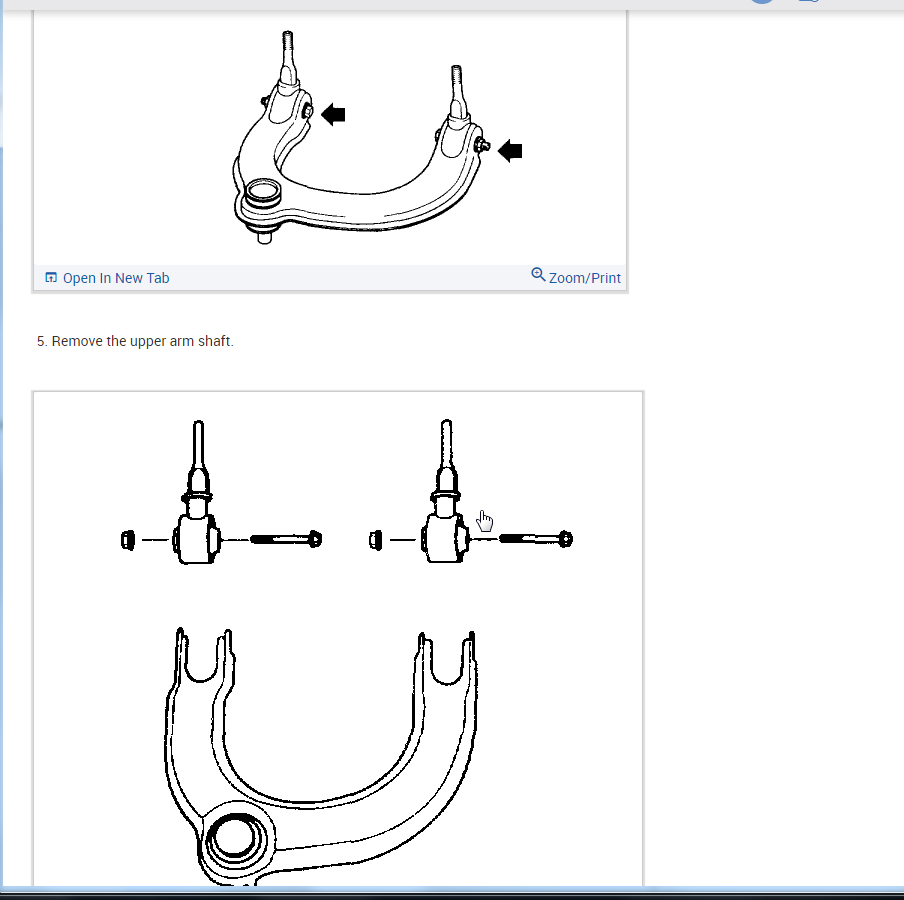 Open In New Tab

Zoom/Print

5. Remove the upper arm shaft.