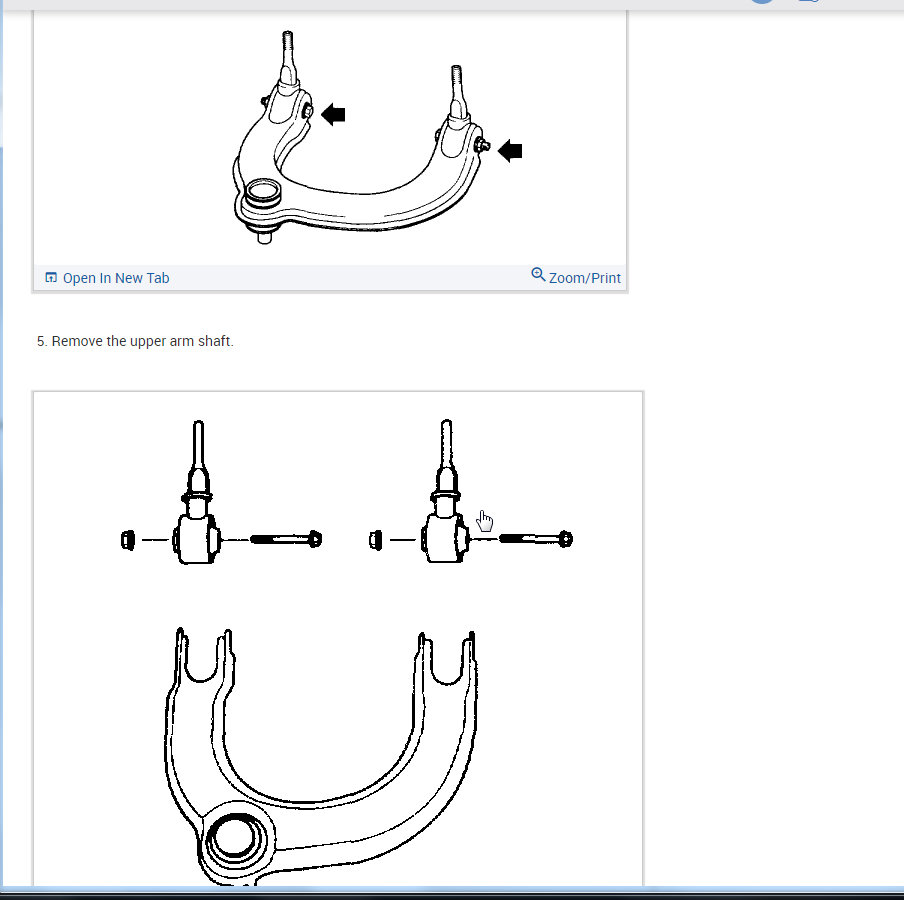 Open In New Tab

Zoom/Print

5. Remove the upper arm shaft.