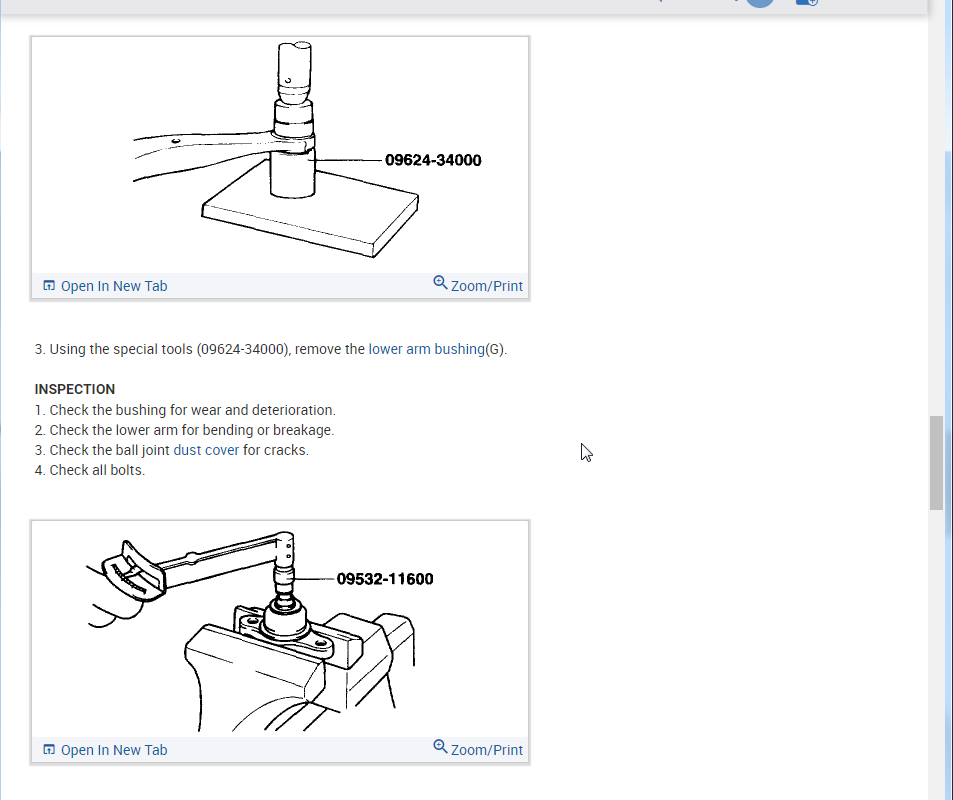 09624-34000

Open In New Tab

Zoom/Print

3. Using the special tools (09624-34000), remove the lower arm bushing(G).

INSPECTION
1. Check the bushing for wear and deterioration.
2. Check the lower arm for bending or breakage.
3. Check the ball joint dust cover for cracks.
4. Check all bolts.

09532-11600

Open In New Tab

Zoom/Print