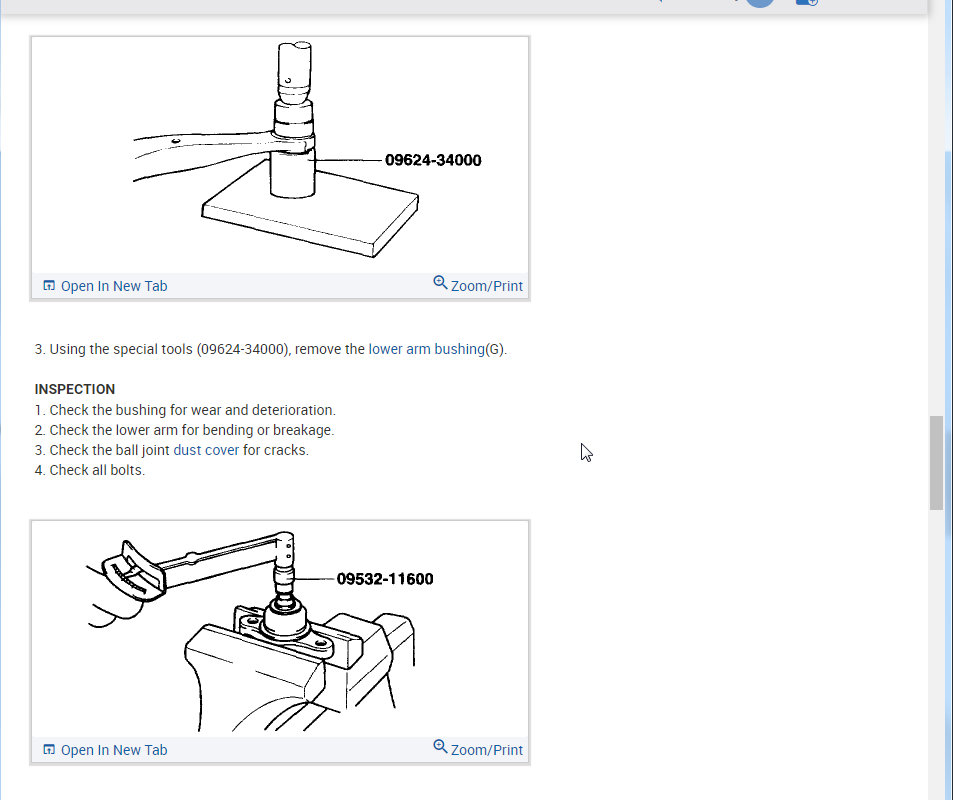 09624-34000

Open In New Tab

Zoom/Print

3. Using the special tools (09624-34000), remove the lower arm bushing(G).

INSPECTION
1. Check the bushing for wear and deterioration.
2. Check the lower arm for bending or breakage.
3. Check the ball joint dust cover for cracks.
4. Check all bolts.

09532-11600

Open In New Tab

Zoom/Print