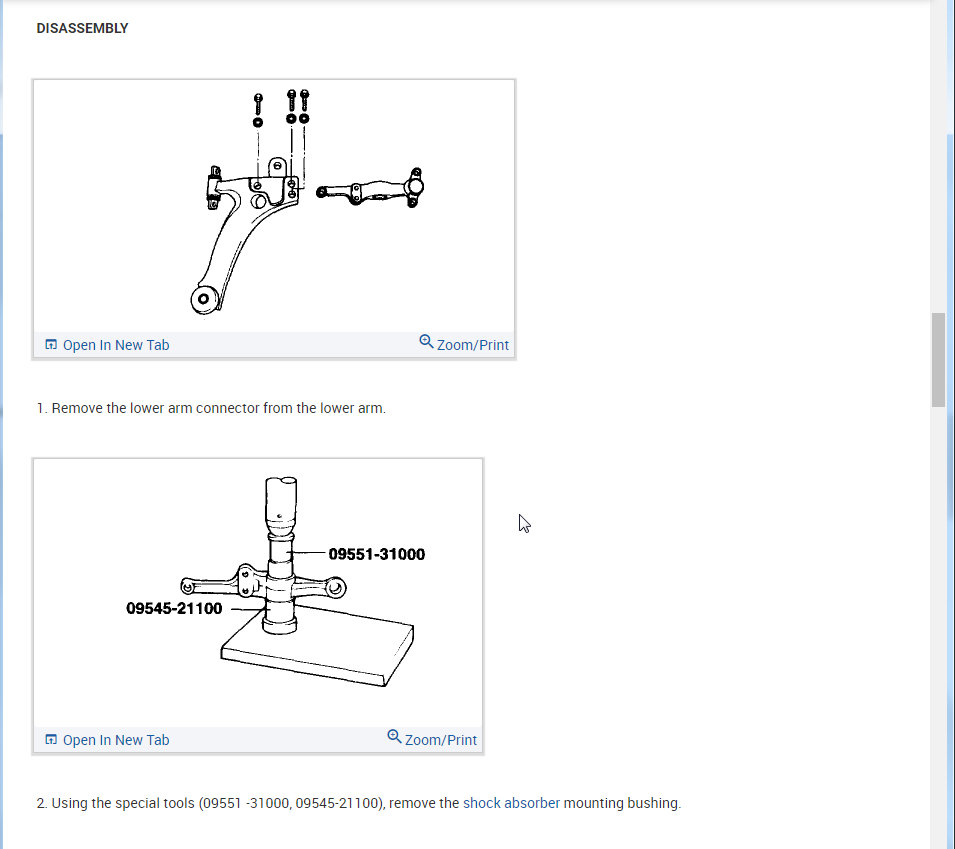 DISASSEMBLY

Open In New Tab
Zoom/Print

1. Remove the lower arm connector from the lower arm.

09551-31000
09545-21100

Open In New Tab
Zoom/Print

2. Using the special tools (09551 -31000, 09545-21100), remove the shock absorber mounting bushing.