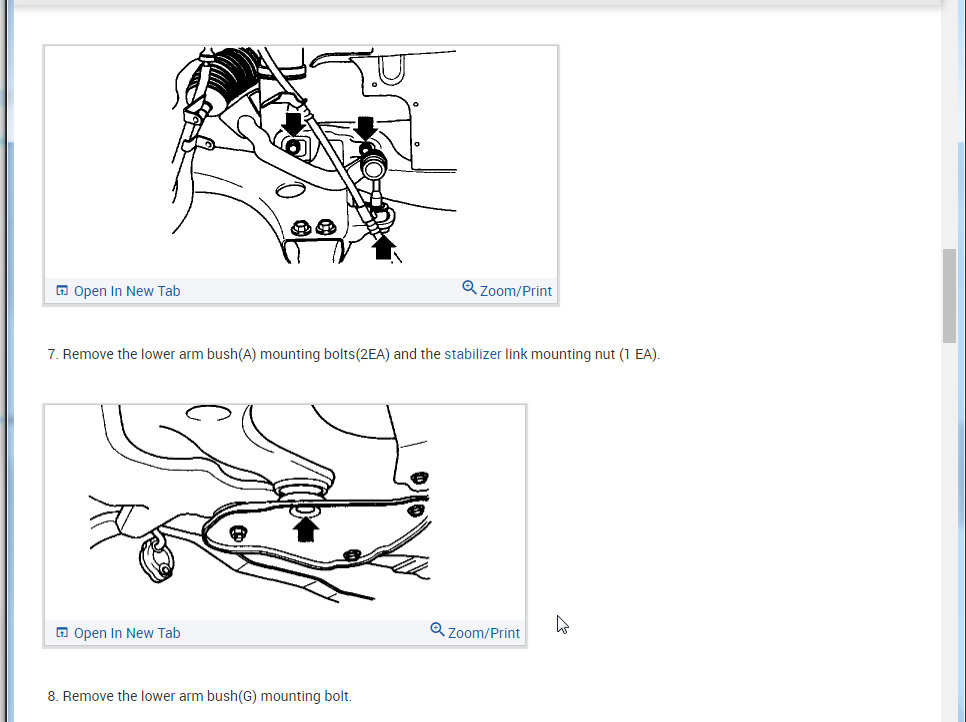 Open In New Tab

Zoom/Print

7. Remove the lower arm bush(A) mounting bolts(2EA) and the stabilizer link mounting nut (1 EA).

Open In New Tab

Zoom/Print

8. Remove the lower arm bush(G) mounting bolt.