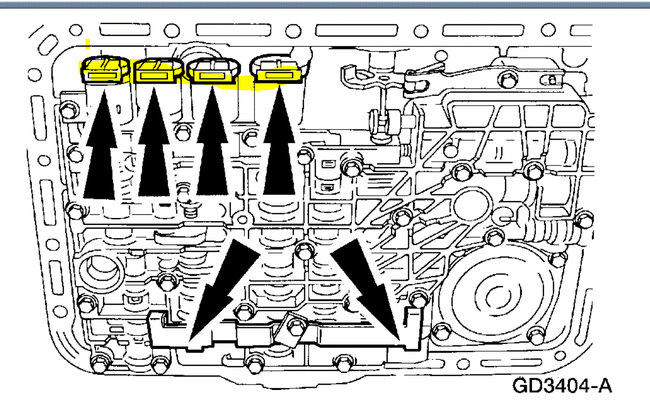 GD3404-A