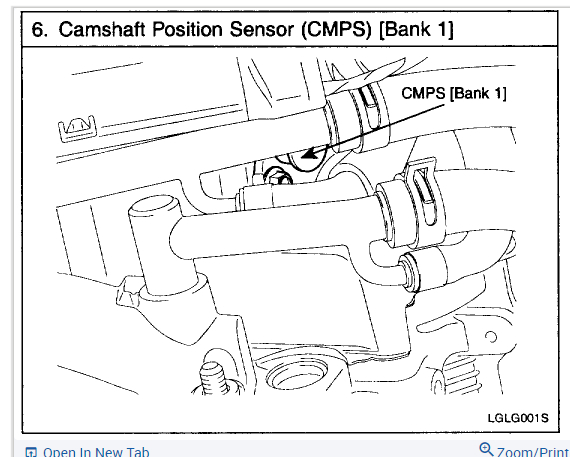 6. Camshaft Position Sensor (CMPS) [Bank 1]

CMPS [Bank 1]

LGLG001S

Open In New Tab

Zoom/Print