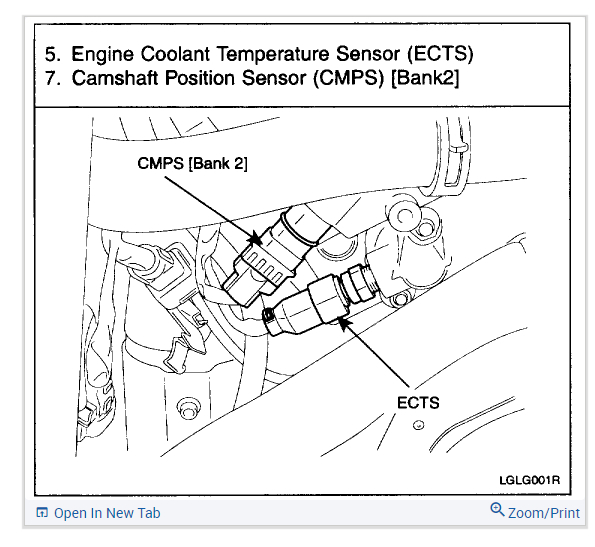 5. Engine Coolant Temperature Sensor (ECTS)
7. Camshaft Position Sensor (CMPS) [Bank2]

CMPS [Bank 2]

ECTS

LGLG001R

Open In New Tab

Zoom/Print