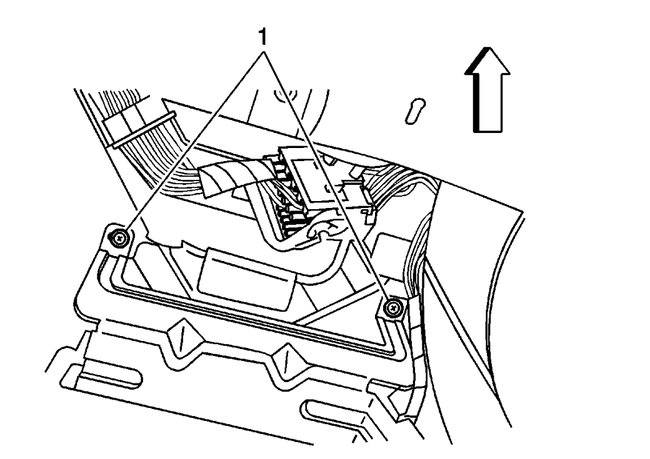 1