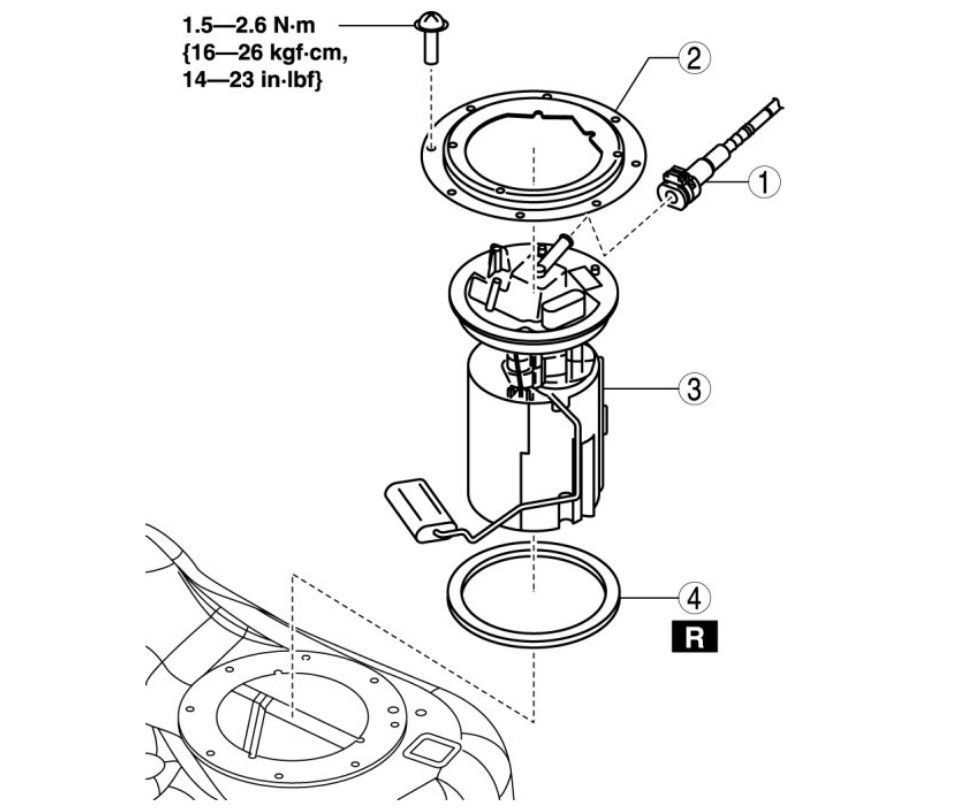 1.5—2.6 N·m
{16—26 kgf·cm,
14—23 in·lbf}

2

1

3

4

R