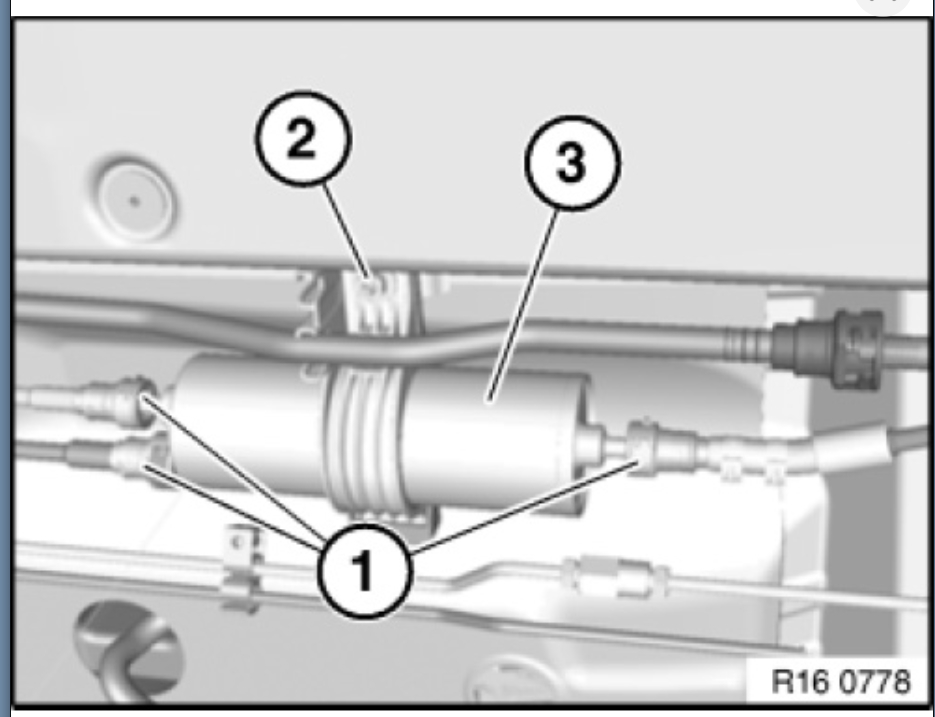 2
3
1
R16 0778