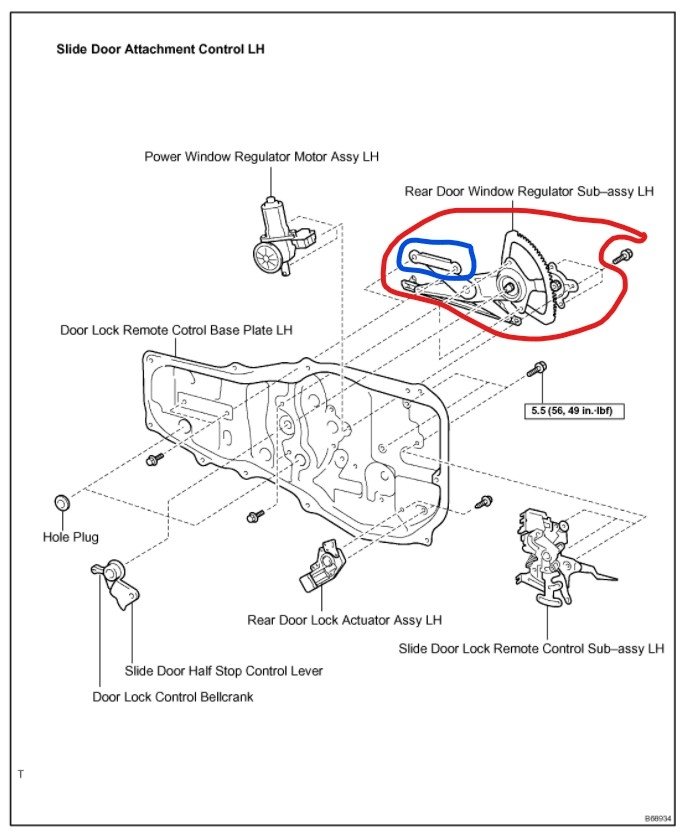 Slide Door Attachment Control LH

Power Window Regulator Motor Assy LH

Rear Door Window Regulator Sub–assy LH

Door Lock Remote Cotrol Base Plate LH

5.5 (56, 49 in.·lbf)

Hole Plug

Rear Door Lock Actuator Assy LH

Slide Door Lock Remote Control Sub–assy LH

Slide Door Half Stop Control Lever

Door Lock Control Bellcrank

T

B68934