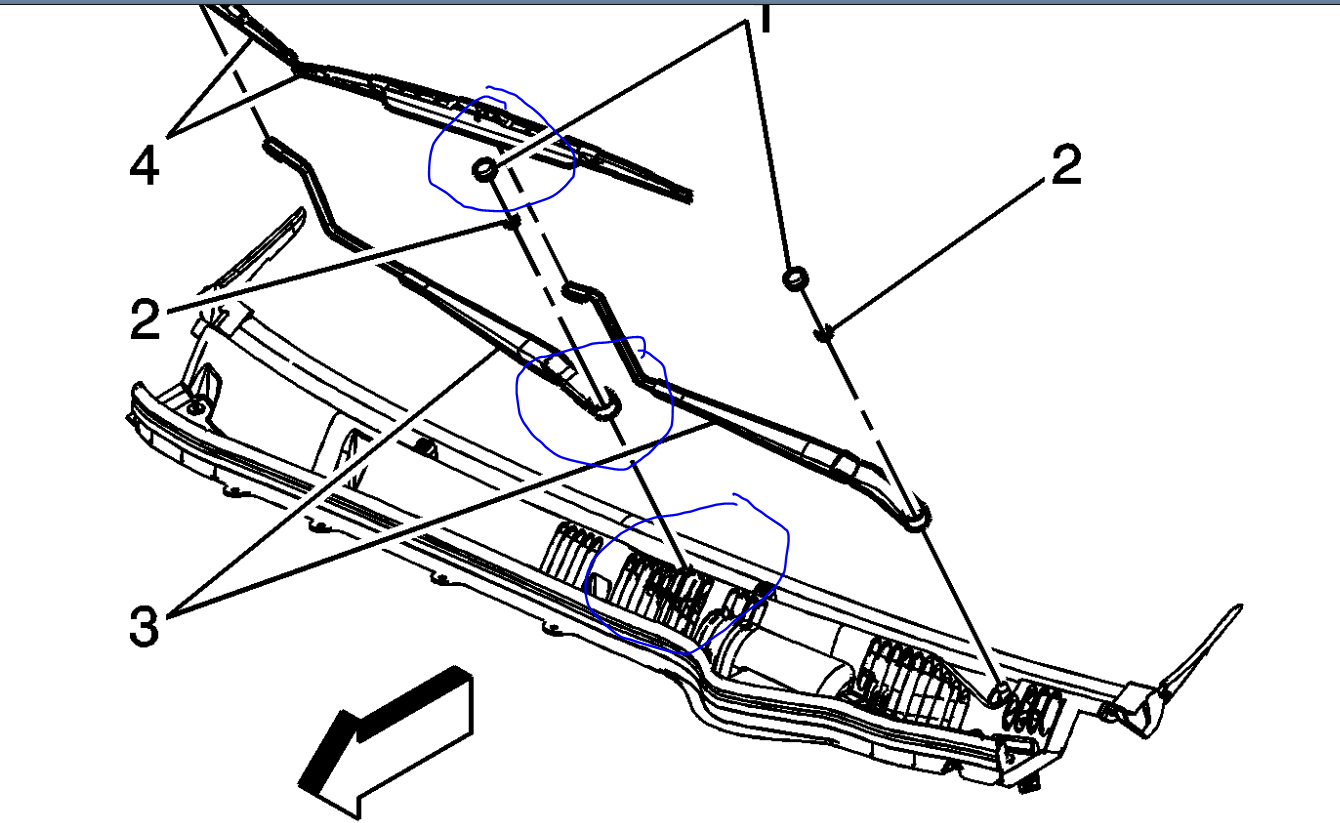 1

4

2

2

3