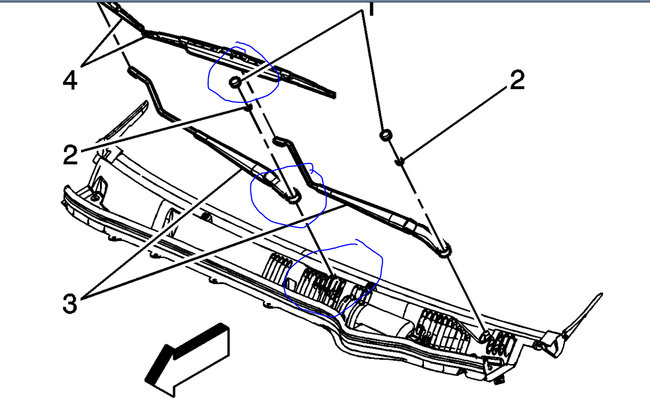 1
4
2
2
3