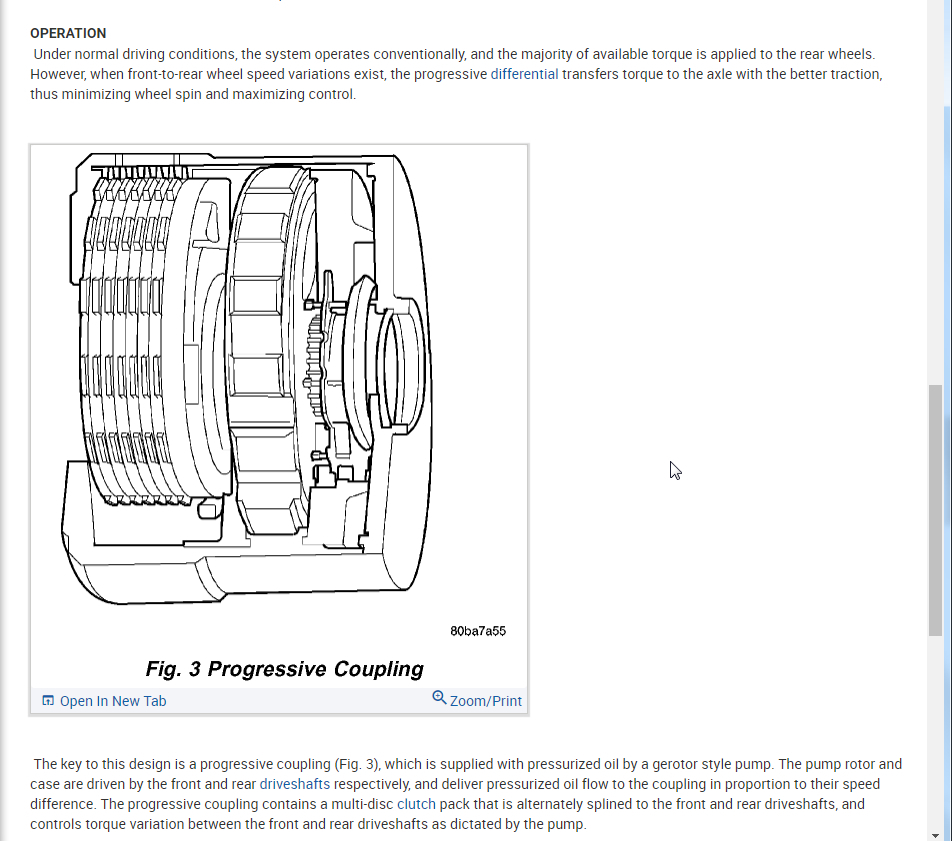 OPERATION

Under normal driving conditions, the system operates conventionally, and the majority of available torque is applied to the rear wheels. However, when front-to-rear wheel speed variations exist, the progressive differential transfers torque to the axle with the better traction, thus minimizing wheel spin and maximizing control.

80ba7a55

Fig. 3 Progressive Coupling

Open In New Tab

Zoom/Print

The key to this design is a progressive coupling (Fig. 3), which is supplied with pressurized oil by a gerotor style pump. The pump rotor and case are driven by the front and rear driveshafts respectively, and deliver pressurized oil flow to the coupling in proportion to their speed difference. The progressive coupling contains a multi-disc clutch pack that is alternately splined to the front and rear driveshafts, and controls torque variation between the front and rear driveshafts as dictated by the pump.