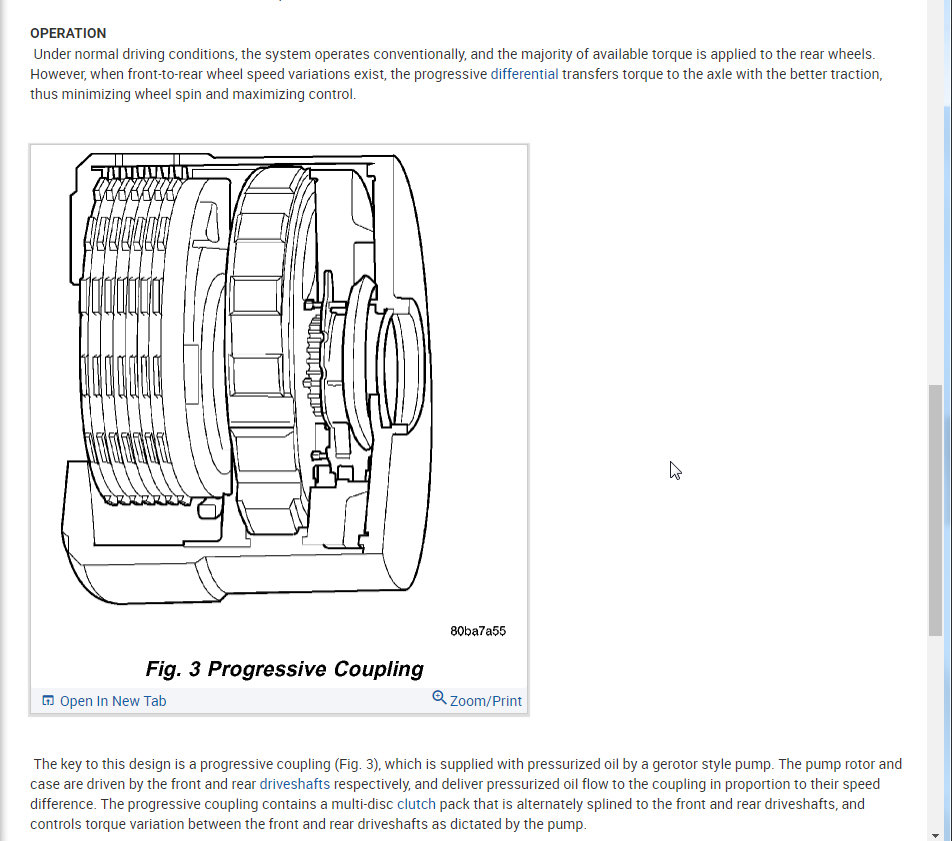 OPERATION

Under normal driving conditions, the system operates conventionally, and the majority of available torque is applied to the rear wheels. However, when front-to-rear wheel speed variations exist, the progressive differential transfers torque to the axle with the better traction, thus minimizing wheel spin and maximizing control.

80ba7a55

Fig. 3 Progressive Coupling

Open In New Tab

Zoom/Print

The key to this design is a progressive coupling (Fig. 3), which is supplied with pressurized oil by a gerotor style pump. The pump rotor and case are driven by the front and rear driveshafts respectively, and deliver pressurized oil flow to the coupling in proportion to their speed difference. The progressive coupling contains a multi-disc clutch pack that is alternately splined to the front and rear driveshafts, and controls torque variation between the front and rear driveshafts as dictated by the pump.