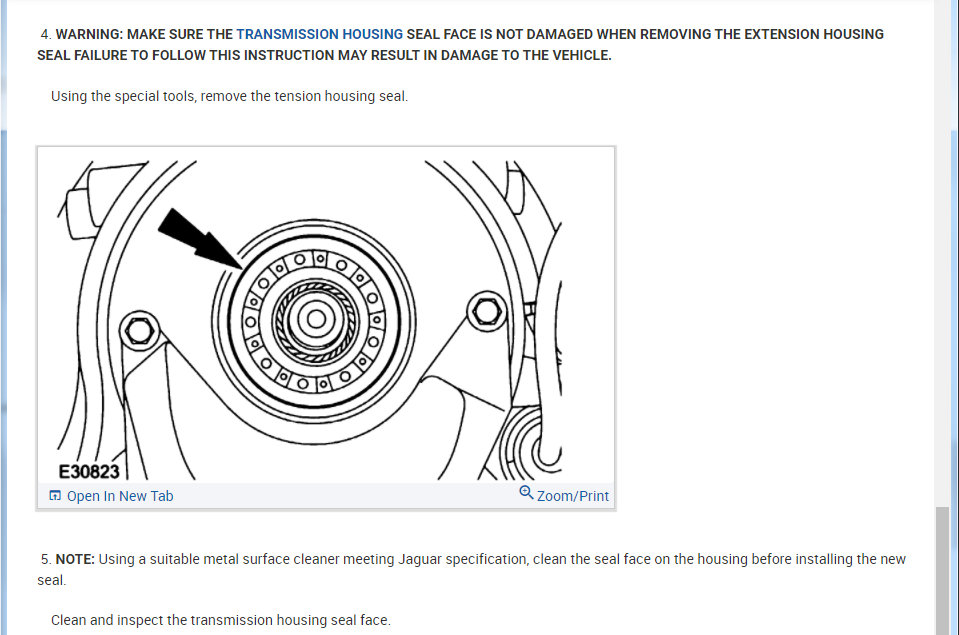 4. WARNING: MAKE SURE THE TRANSMISSION HOUSING SEAL FACE IS NOT DAMAGED WHEN REMOVING THE EXTENSION HOUSING SEAL FAILURE TO FOLLOW THIS INSTRUCTION MAY RESULT IN DAMAGE TO THE VEHICLE.

Using the special tools, remove the tension housing seal.

E30823

Open In New Tab

Zoom/Print

5. NOTE: Using a suitable metal surface cleaner meeting Jaguar specification, clean the seal face on the housing before installing the new seal.

Clean and inspect the transmission housing seal face.