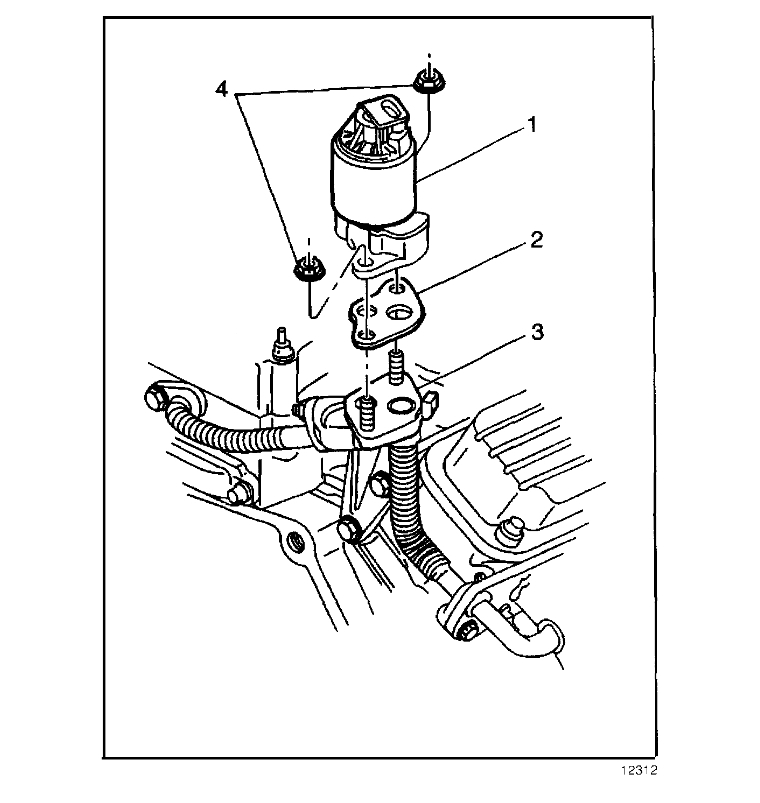 4
1
2
3
12312