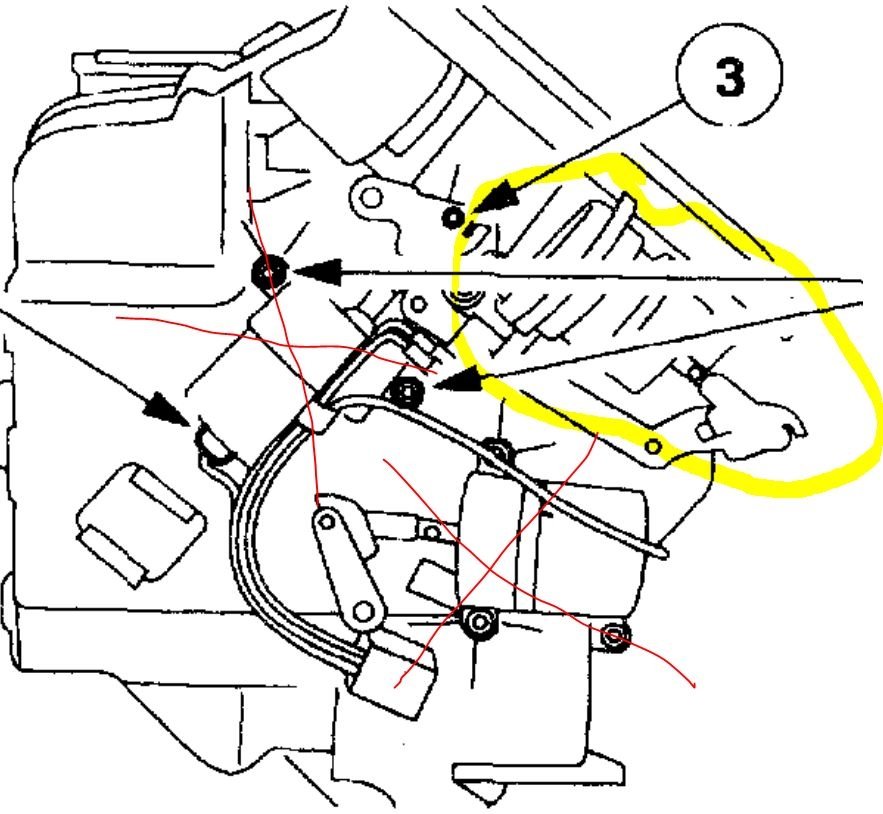 3